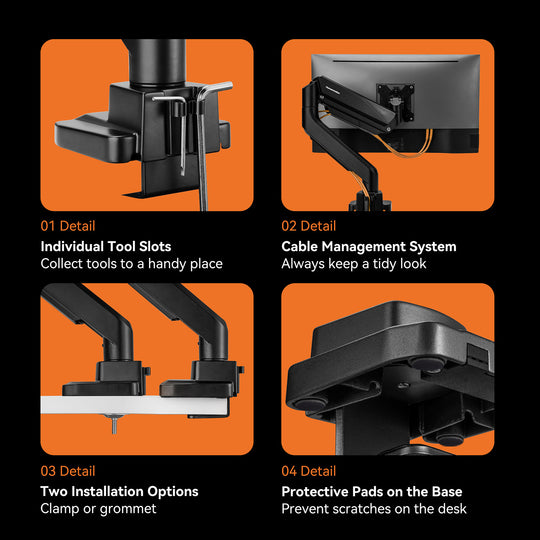 01 Detail

Individual Tool Slots
Collect tools to a handy place

02 Detail

Cable Management System
Always keep a tidy look

03 Detail

Two Installation Options
Clamp or grommet

04 Detail

Protective Pads on the Base
Prevent scratches on the desk