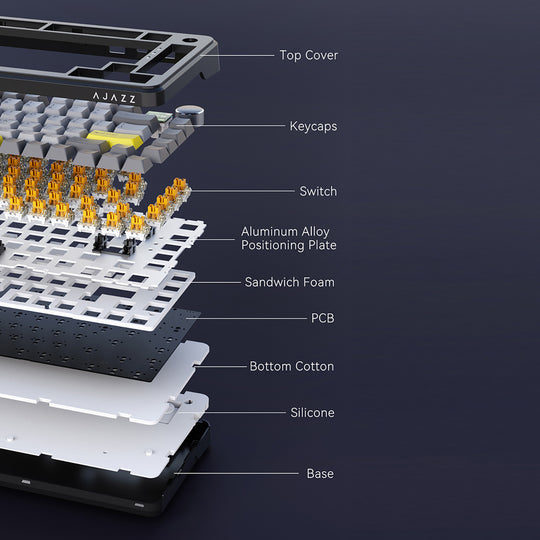 AJAZZ

Top Cover

Keycaps

Switch

Aluminum Alloy Positioning Plate

Sandwich Foam

PCB

Bottom Cotton

Silicone

Base