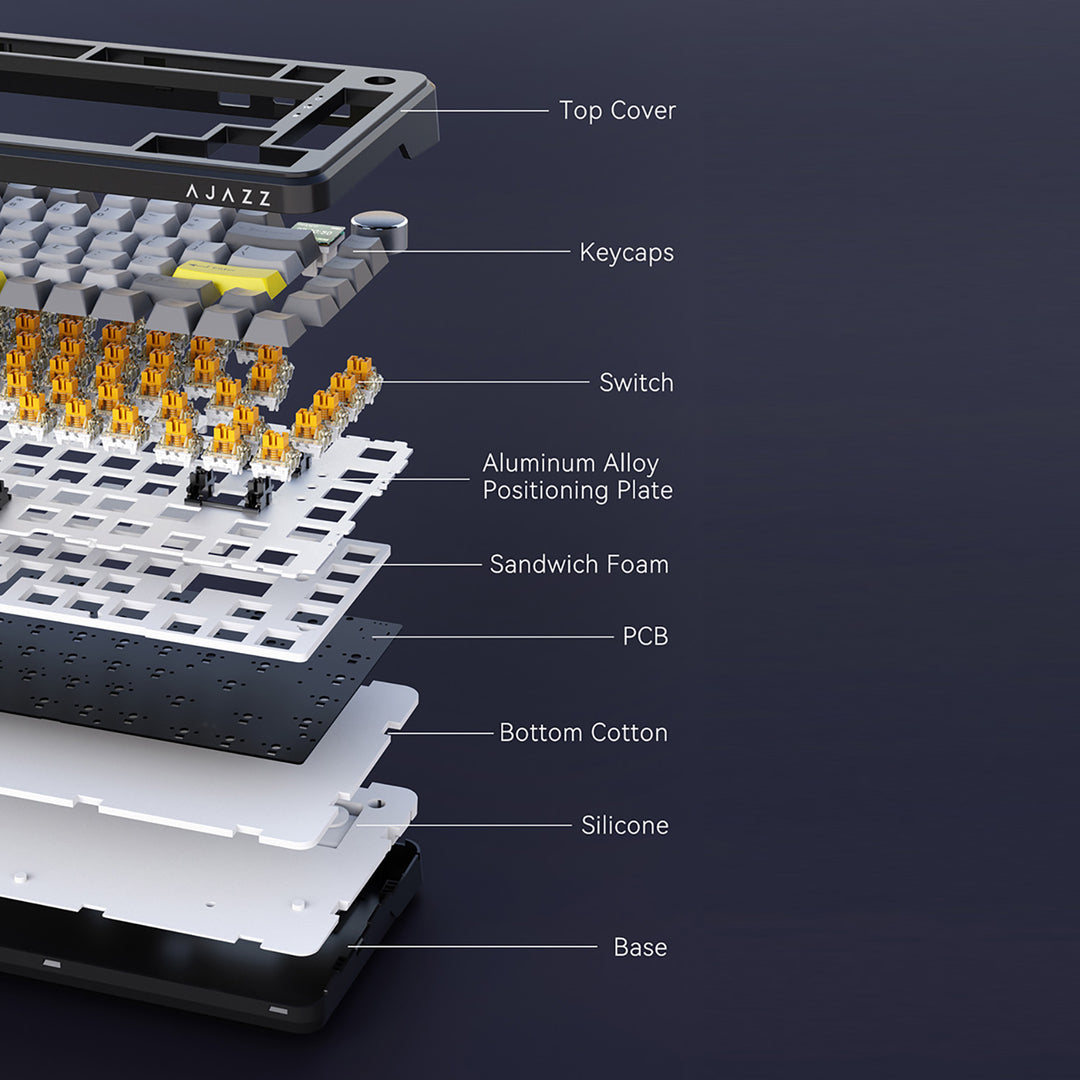 AJAZZ

Top Cover

Keycaps

Switch

Aluminum Alloy
Positioning Plate

Sandwich Foam

PCB

Bottom Cotton

Silicone

Base