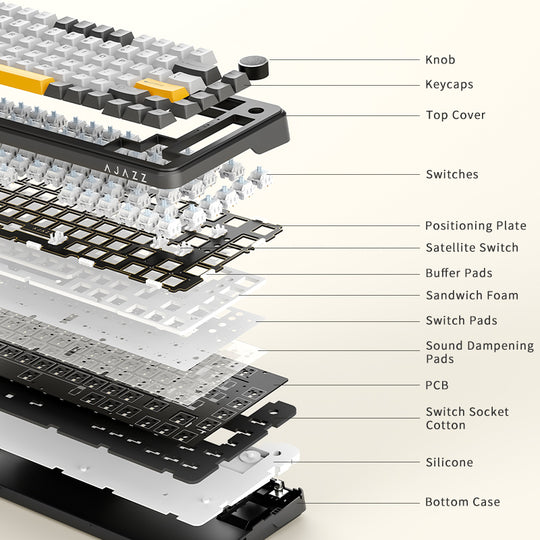 AJAZZ

Knob

Keycaps

Top Cover

Switches

Positioning Plate

Satellite Switch

Buffer Pads

Sandwich Foam

Switch Pads

Sound Dampening Pads

PCB

Switch Socket Cotton

Silicone

Bottom Case